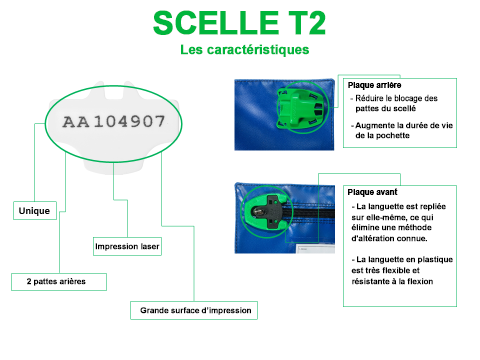 SCELLE T2

Les caractéristiques

AA104907

Unique

Impression laser

2 pattes arières

Grande surface d'impression

Plaque arrière

- Réduire le blocage des pattes du scellé

- Augmente la durée de vie de la pochette

Plaque avant

- La languette est repliée sur elle-même, ce qui élimine une méthode d'altération connue.

- La languette en plastique est très flexible et résistante à la flexion